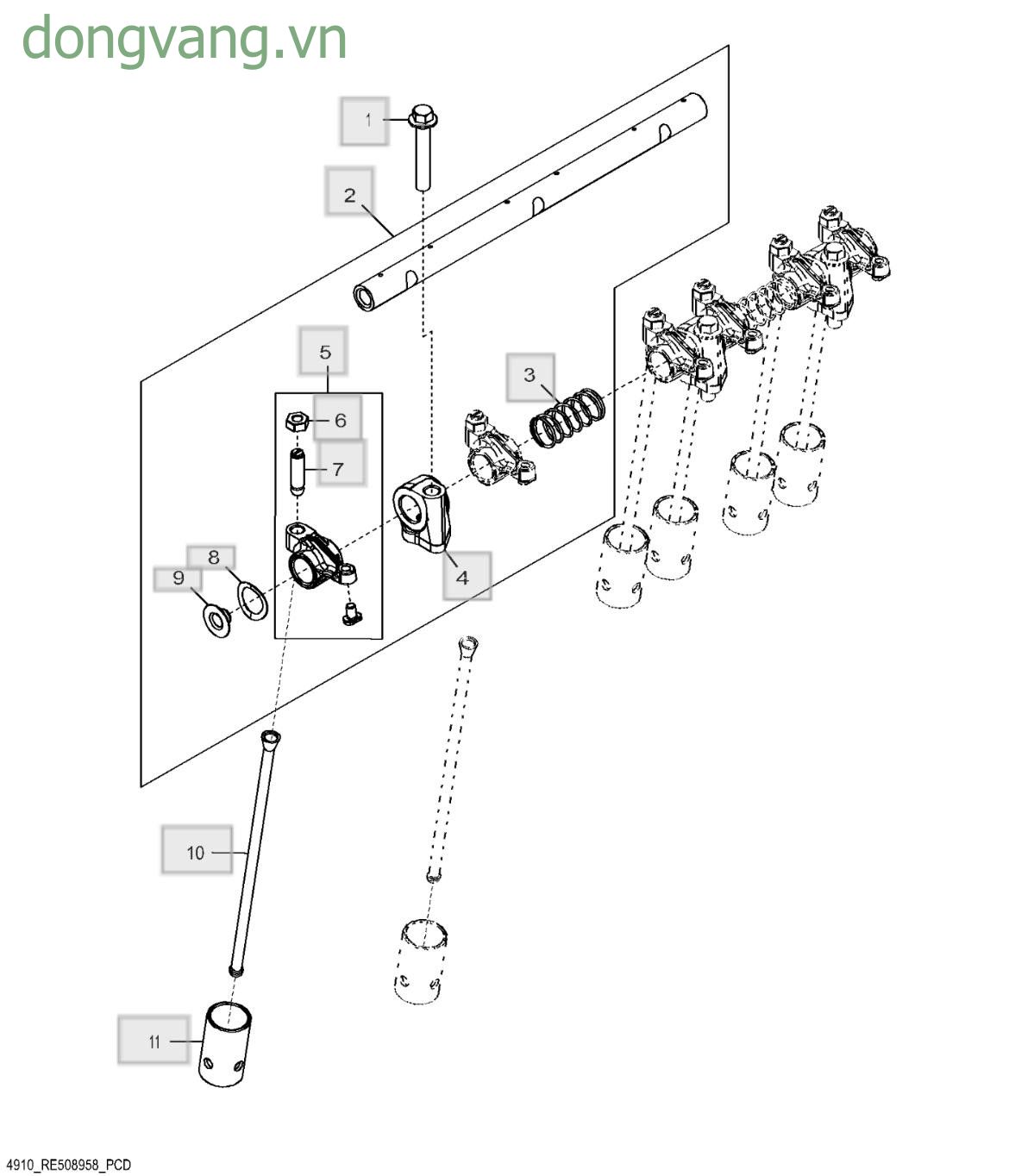 dongvang.vn

1
2
5
3
6
7
8
9
4
10
11

4910_RE508958_PCD